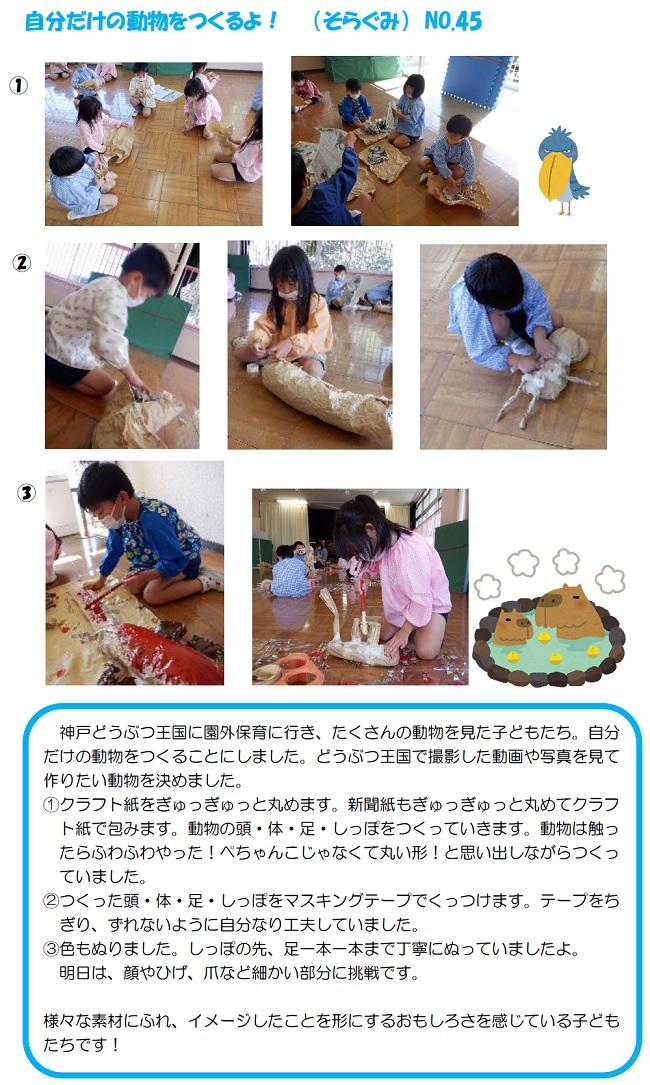 自分だけの動物をつくるよ！　（そらぐみ）NO.45

①

②

③

神戸どうぶつ王国に園外保育に行き、たくさんの動物を見た子どもたち。自分だけの動物をつくることにしました。どうぶつ王国で撮影した動画や写真を見て作りたい動物を決めました。
①クラフト紙をぎゅっぎゅっと丸めます。新聞紙もぎゅっぎゅっと丸めてクラフト紙で包みます。動物の頭・体・足・しっぽをつくっていきます。動物は触ったらふわふわやった！ぺちゃんこじゃなくて丸い形！と思い出しながらつくっていました。
②つくった頭・体・足・しっぽをマスキングテープでくっつけます。テープをちぎり、ずれないように自分なり工夫していました。
③色もぬりました。しっぽの先、足一本一本まで丁寧にぬっていましたよ。
明日は、顔やひげ、爪など細かい部分に挑戦です。

様々な素材にふれ、イメージしたことを形にするおもしろさを感じている子どもたちです！